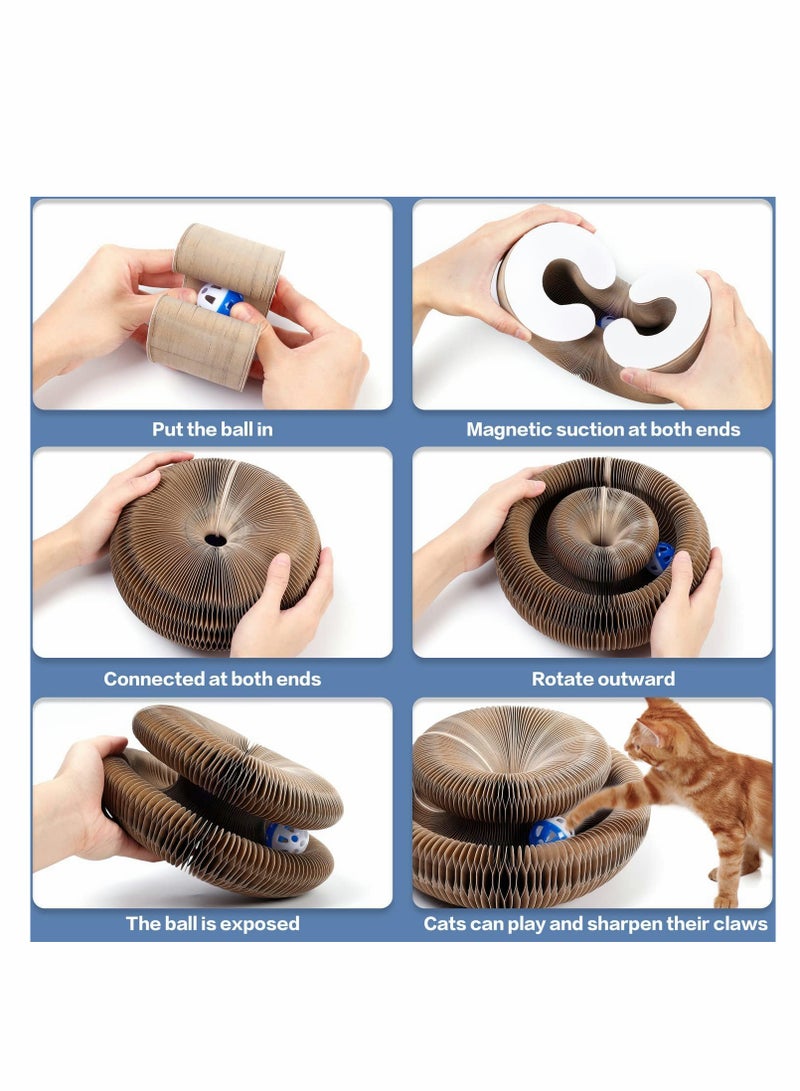 Put the ball in

Magnetic suction at both ends

Connected at both ends

Rotate outward

The ball is exposed

Cats can play and sharpen their claws